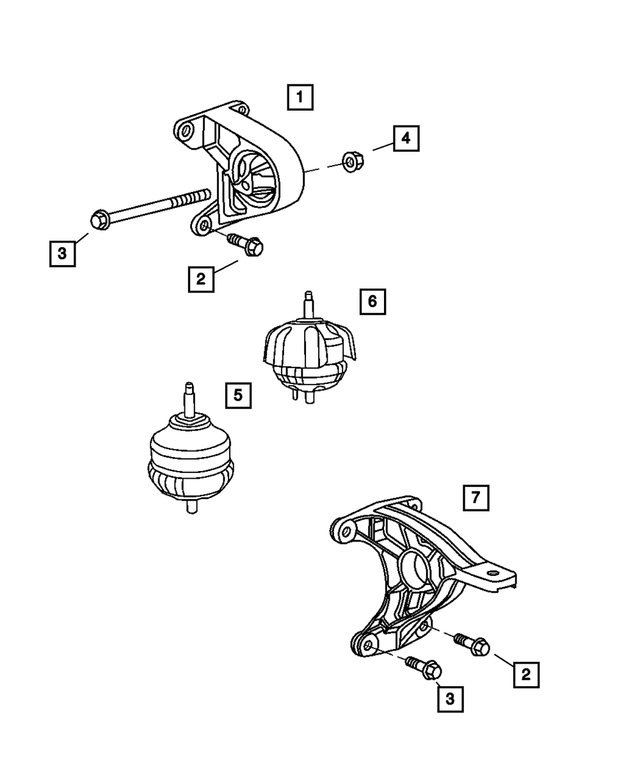 1
4
3
2
6
5
7
2
3