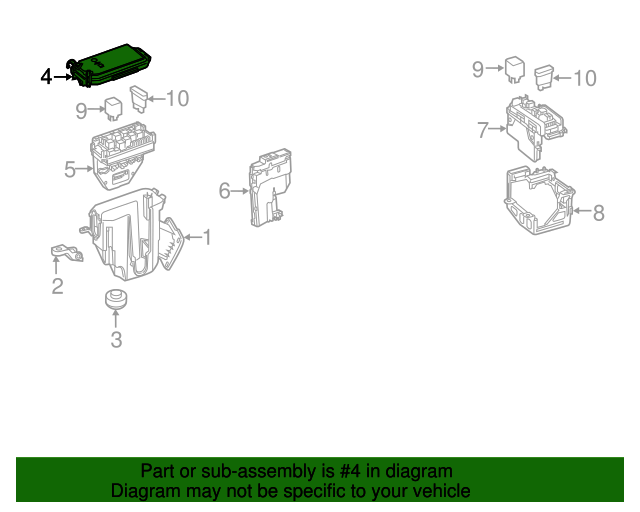 4
9
10
5
6
1
2
3
9
10
7
8

Part or sub-assembly is #4 in diagram
Diagram may not be specific to your vehicle