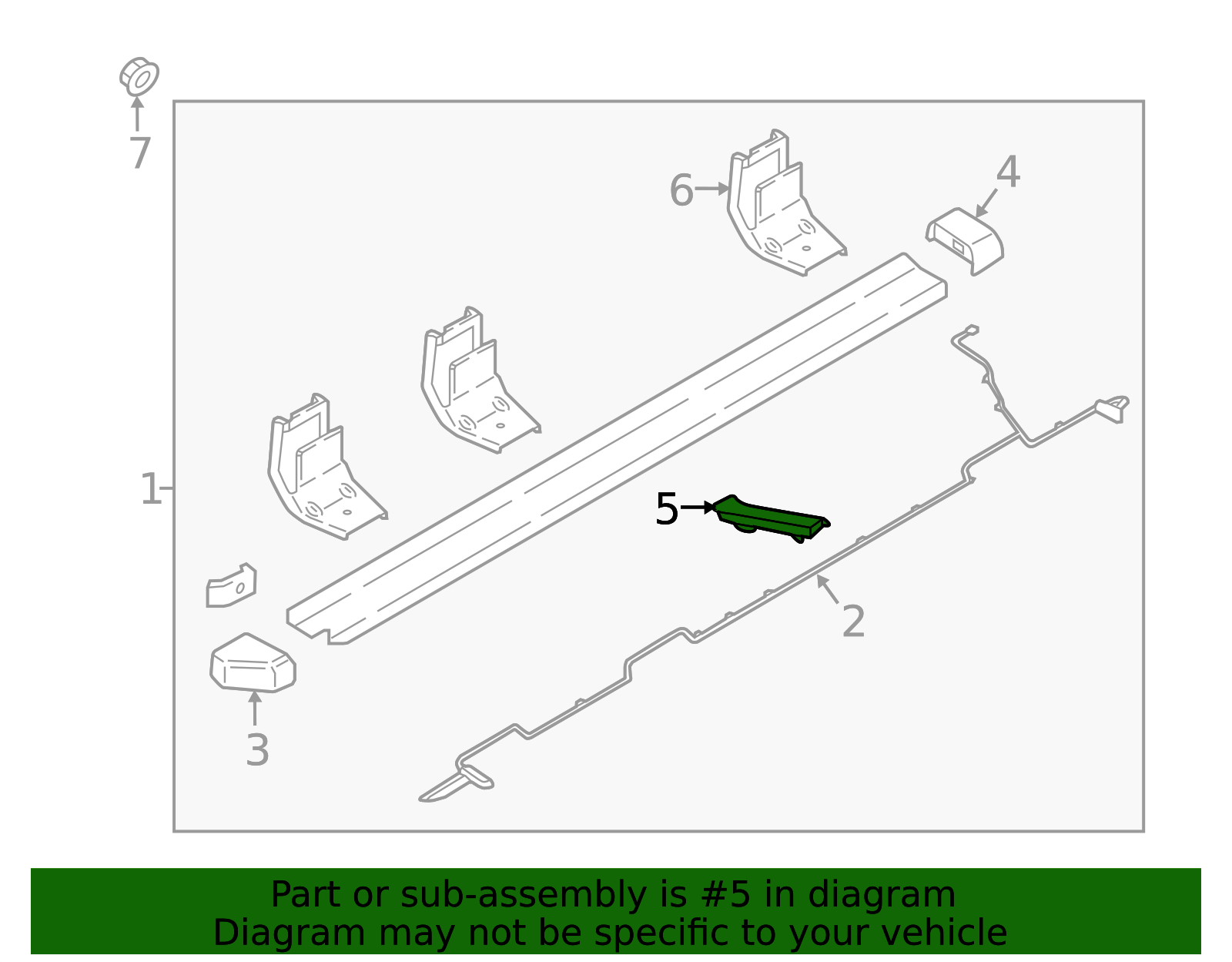 7
6
4
1
5
2
3

Part or sub-assembly is #5 in diagram
Diagram may not be specific to your vehicle