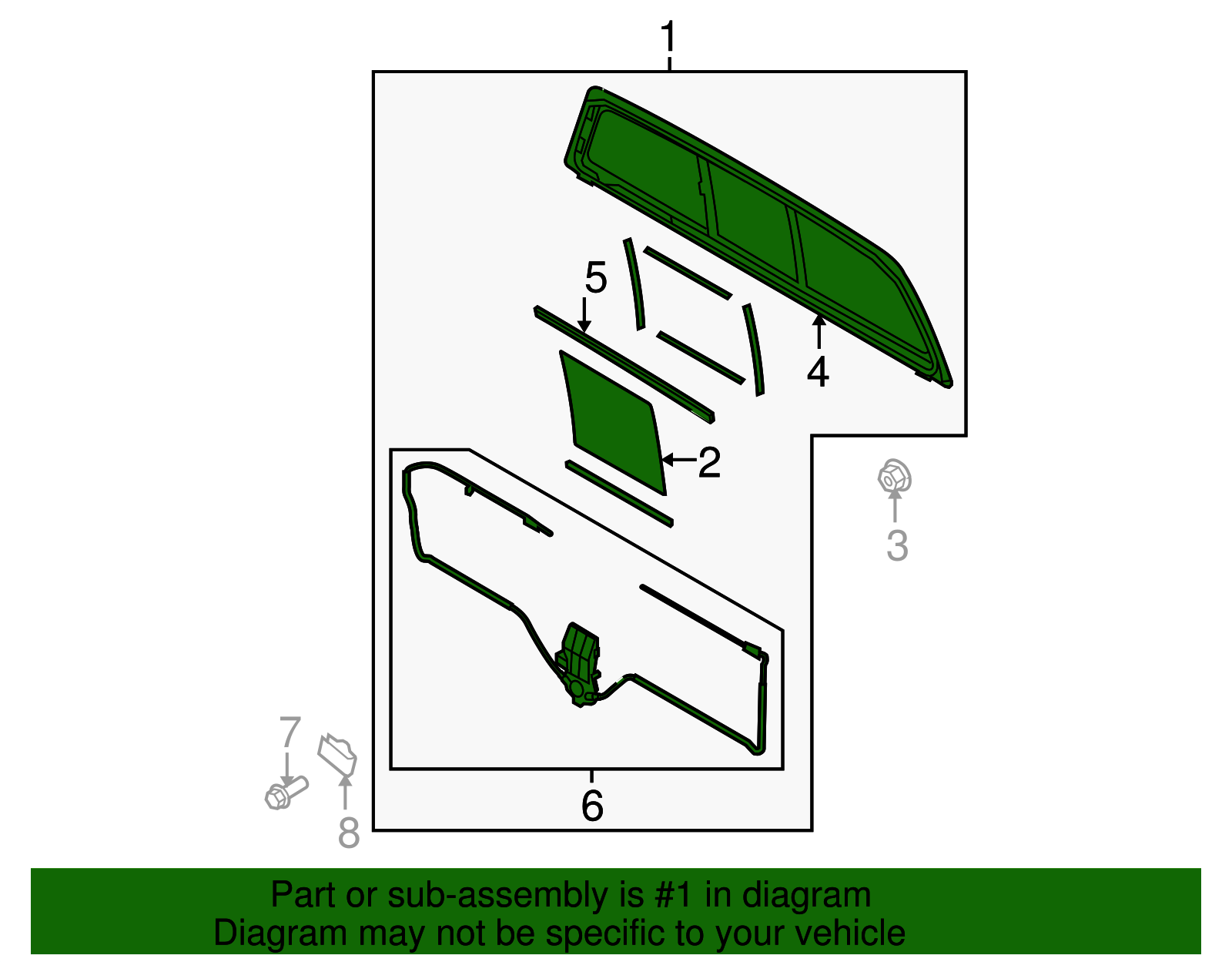 1
5
4
2
3
7
8
6

Part or sub-assembly is #1 in diagram
Diagram may not be specific to your vehicle