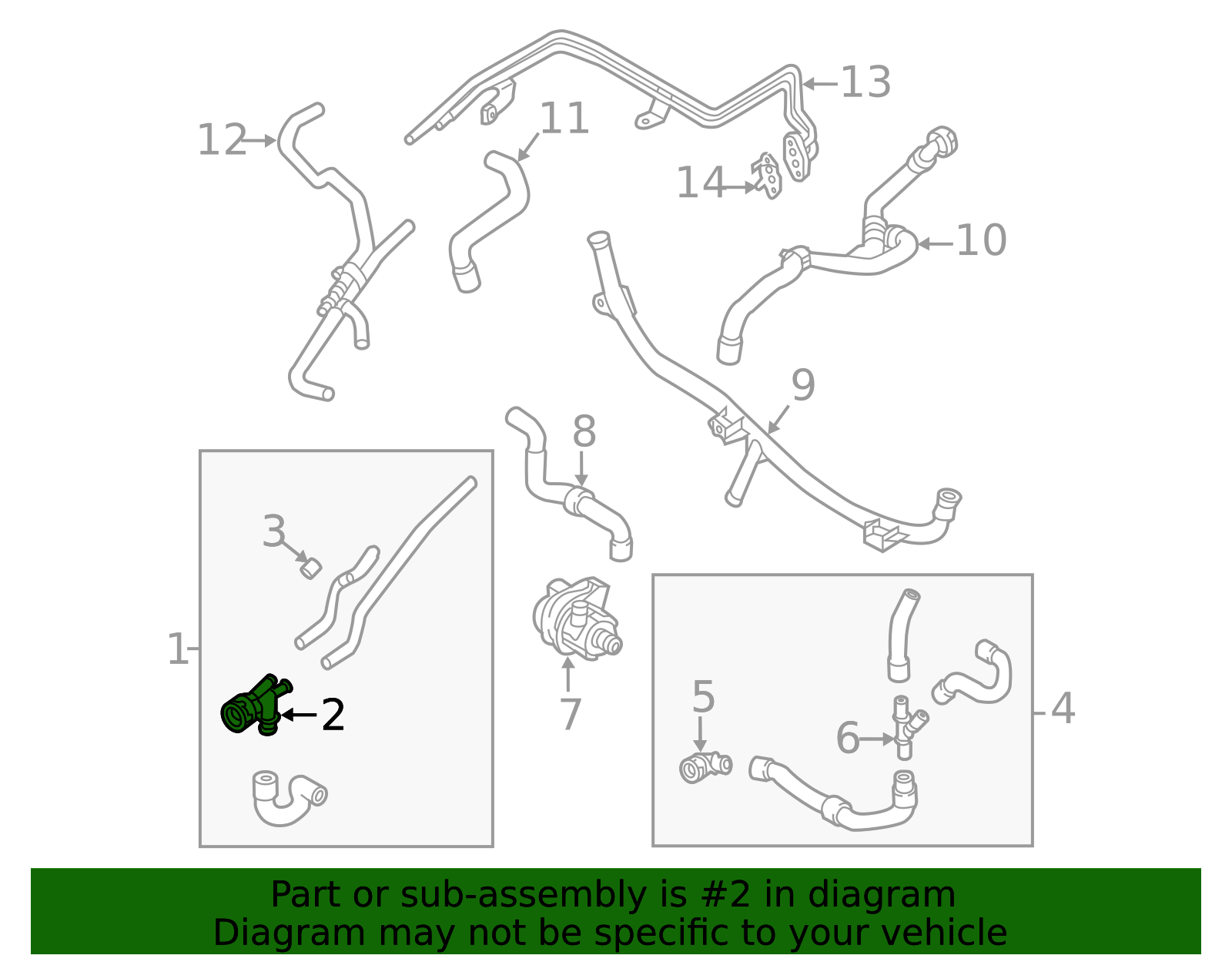 13
12
11
14
10
9
8
3
1
2
7
5
6
4

Part or sub-assembly is #2 in diagram
Diagram may not be specific to your vehicle