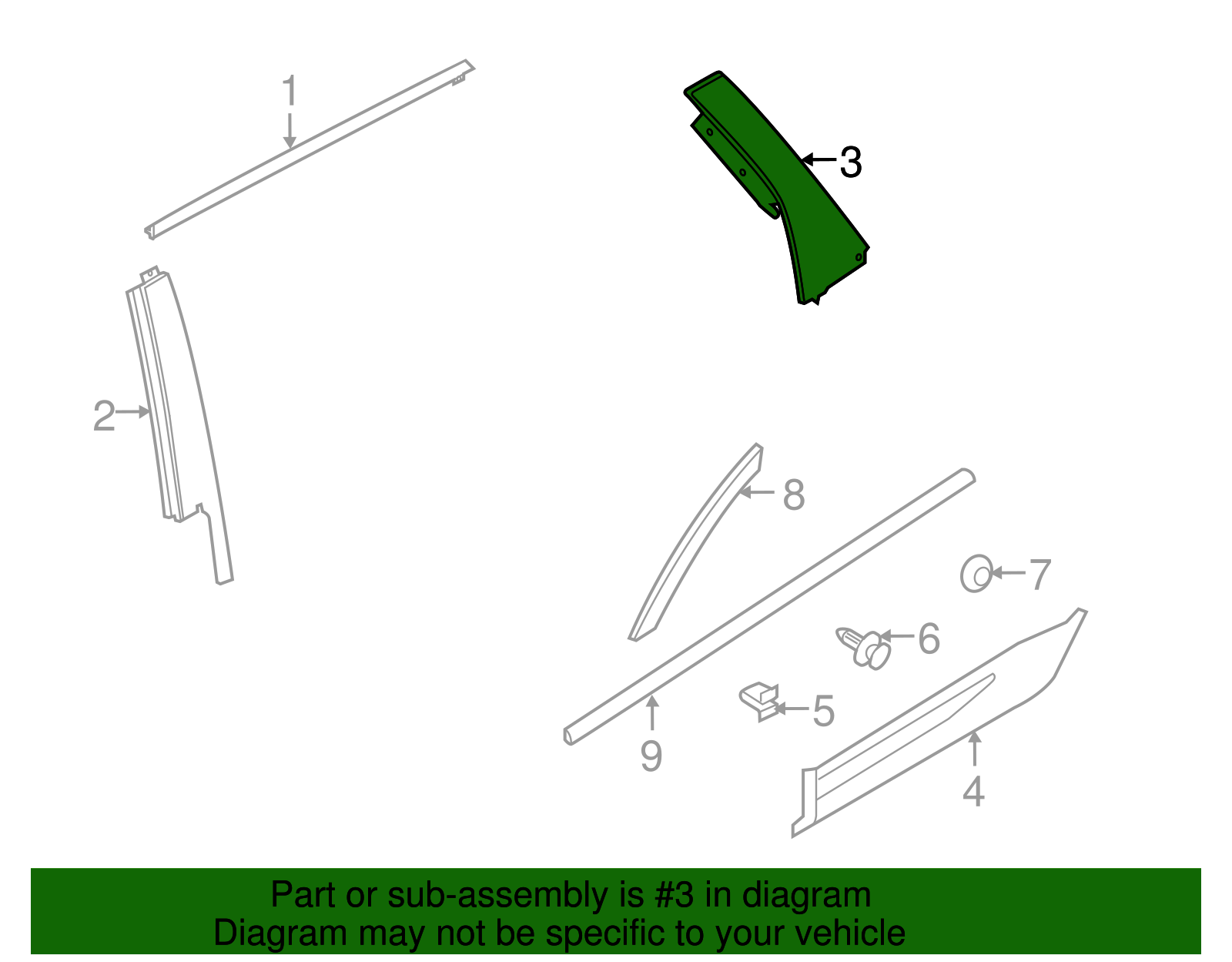 1

3

2

8

7

6

5

9

4

Part or sub-assembly is #3 in diagram
Diagram may not be specific to your vehicle