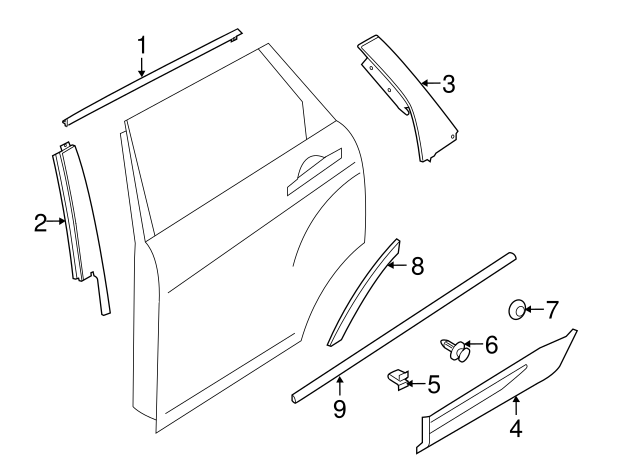 1
3
2
8
7
6
5
9
4