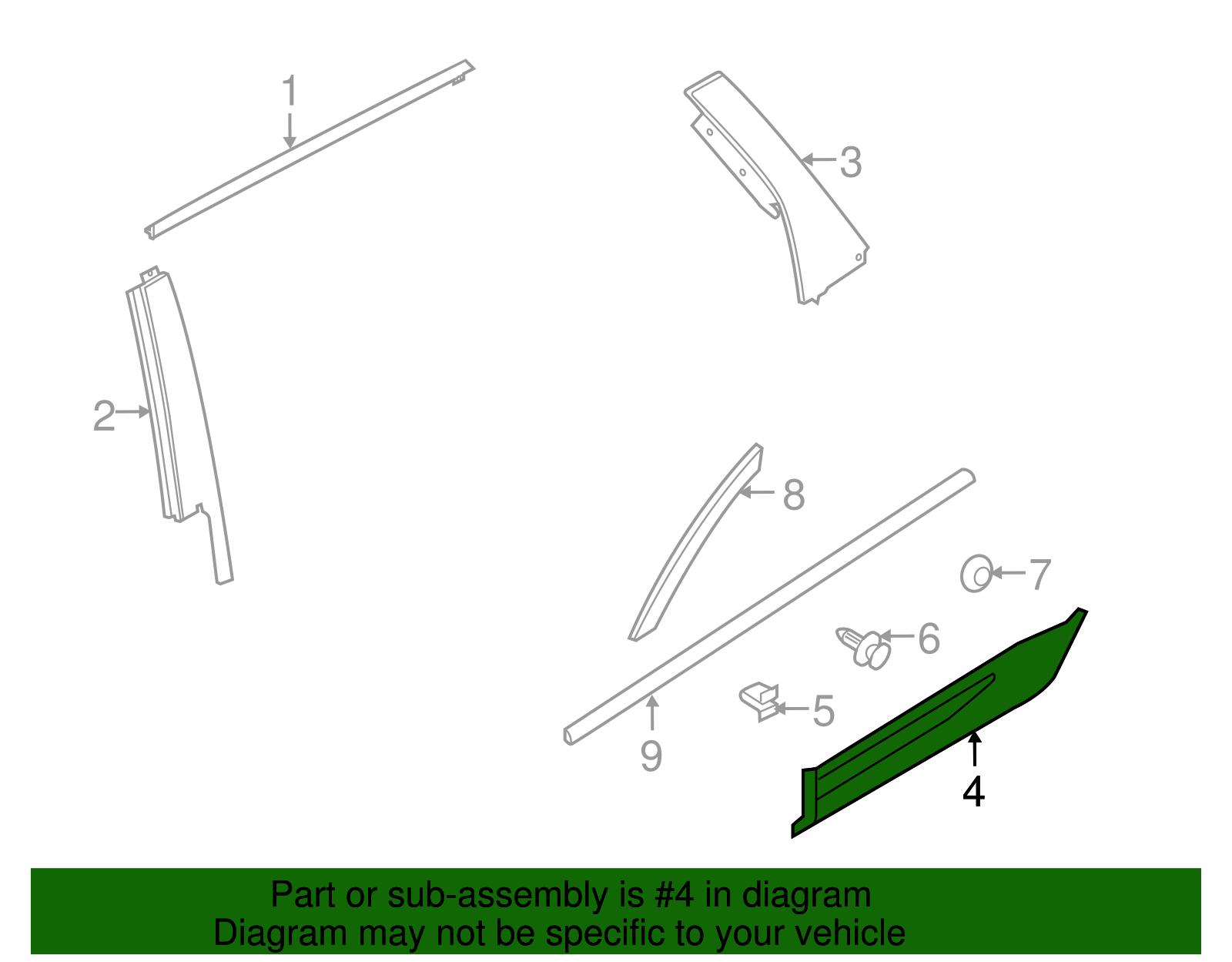 1
3
2
8
7
6
5
9
4

Part or sub-assembly is #4 in diagram
Diagram may not be specific to your vehicle