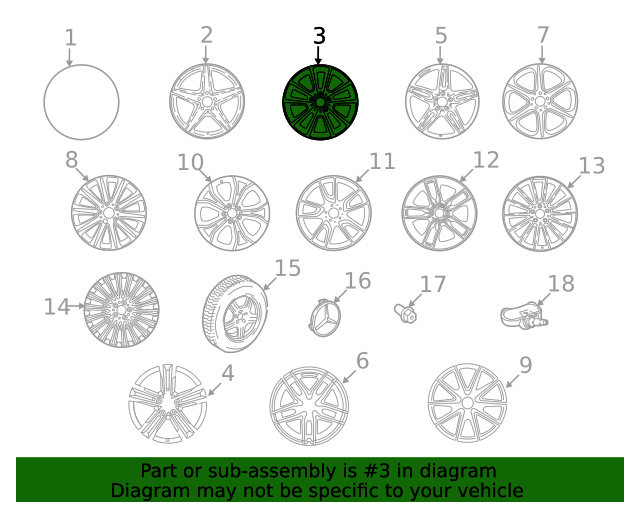 1
2
3
5
7
8
10
11
12
13
14
15
16
17
18
4
6
9

Part or sub-assembly is #3 in diagram
Diagram may not be specific to your vehicle