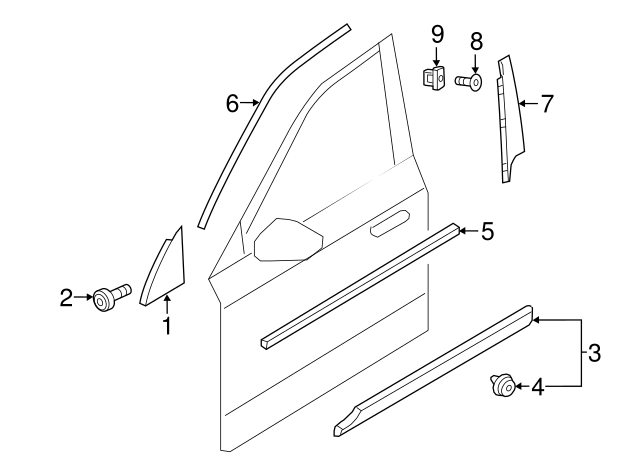 9
8
6
7
5
2
1
3
4