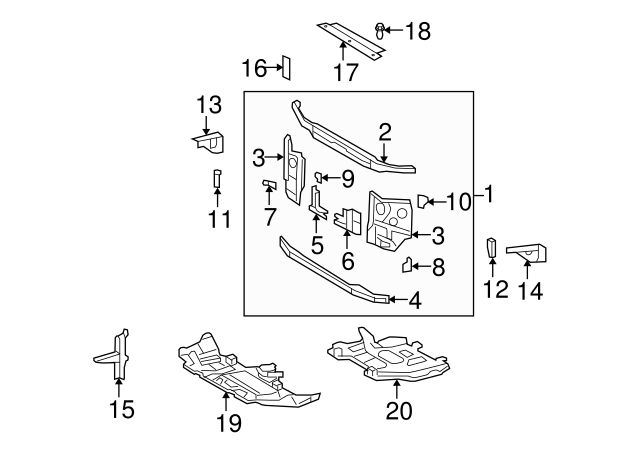 18
16
17
13
2
3
9
10
1
11
7
5
6
3
8
12
14
4
15
19
20