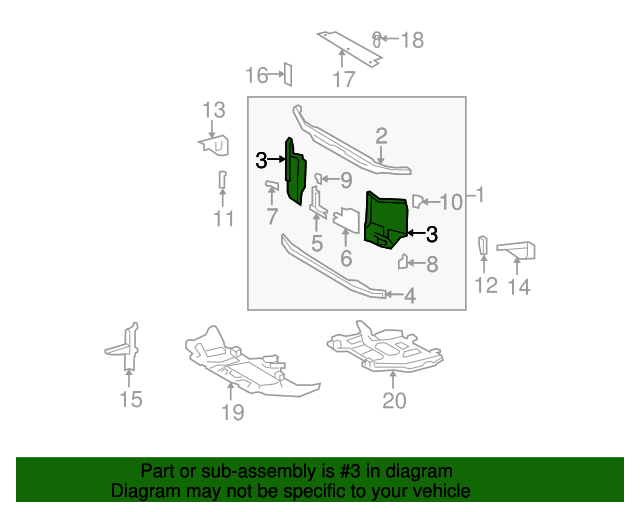 18
16
17
13
2
3
9
10
1
11
7
5
6
3
8
12
14
4
15
19
20

Part or sub-assembly is #3 in diagram
Diagram may not be specific to your vehicle