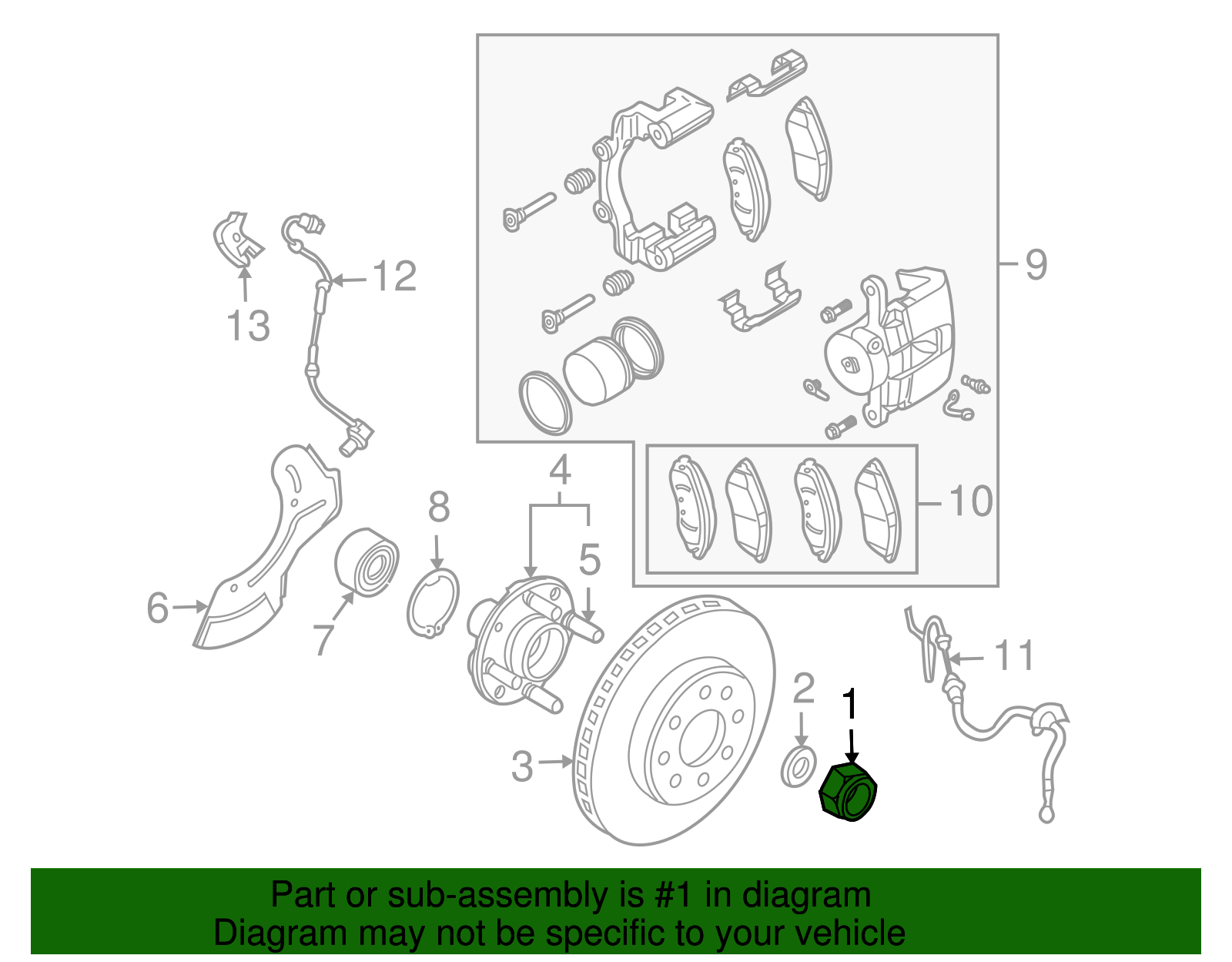 9

12

13

4

8

5

10

6

7

11

2

1

3

Part or sub-assembly is #1 in diagram
Diagram may not be specific to your vehicle