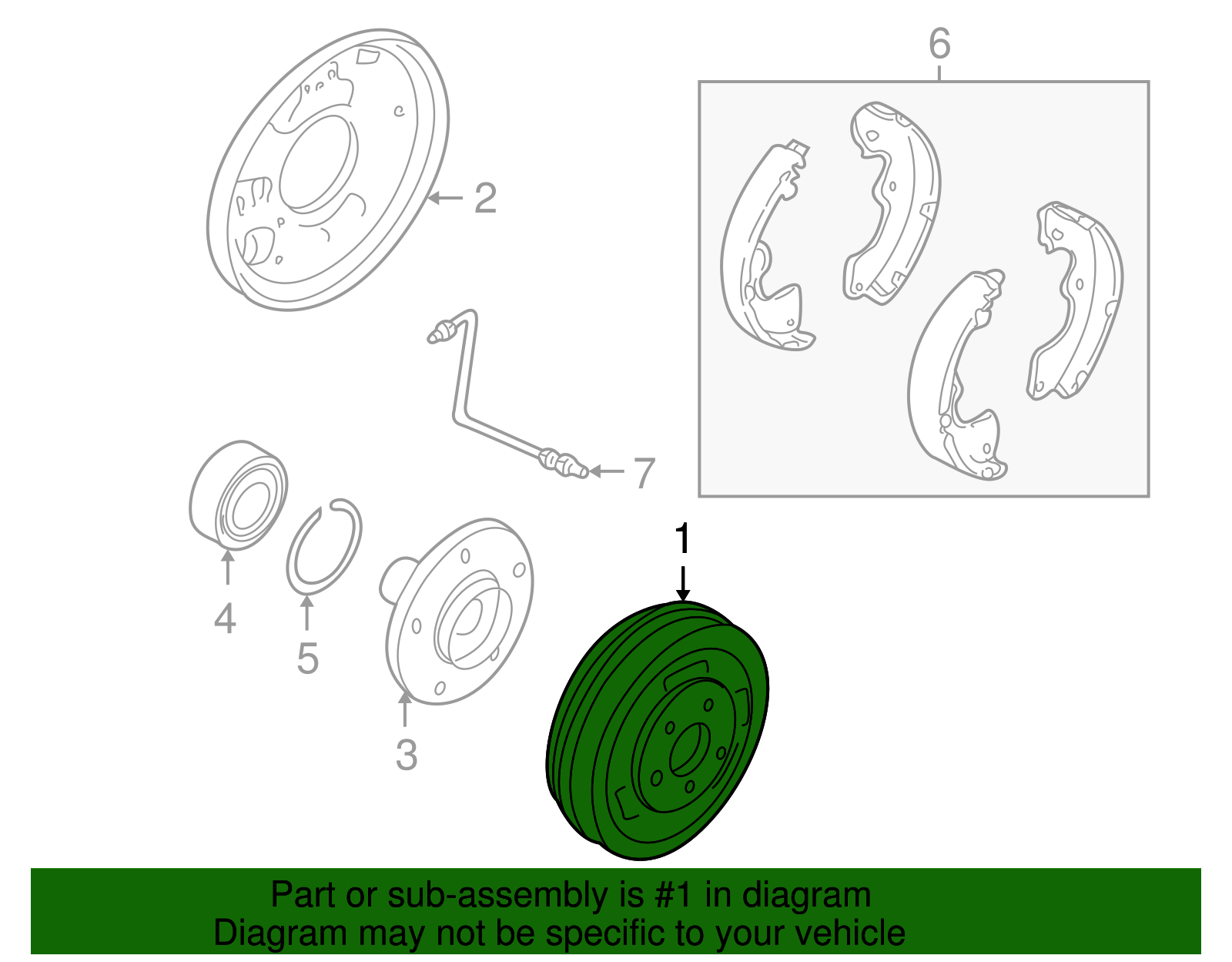 6
2
7
4
5
3
1
Part or sub-assembly is #1 in diagram
Diagram may not be specific to your vehicle