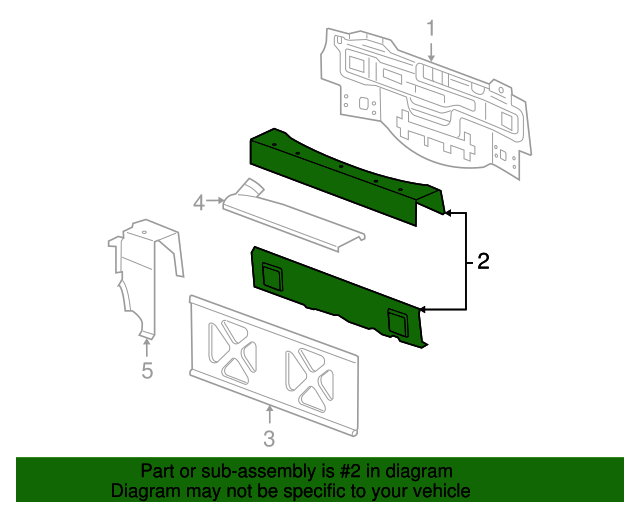 1

4

2

5

3

Part or sub-assembly is #2 in diagram
Diagram may not be specific to your vehicle