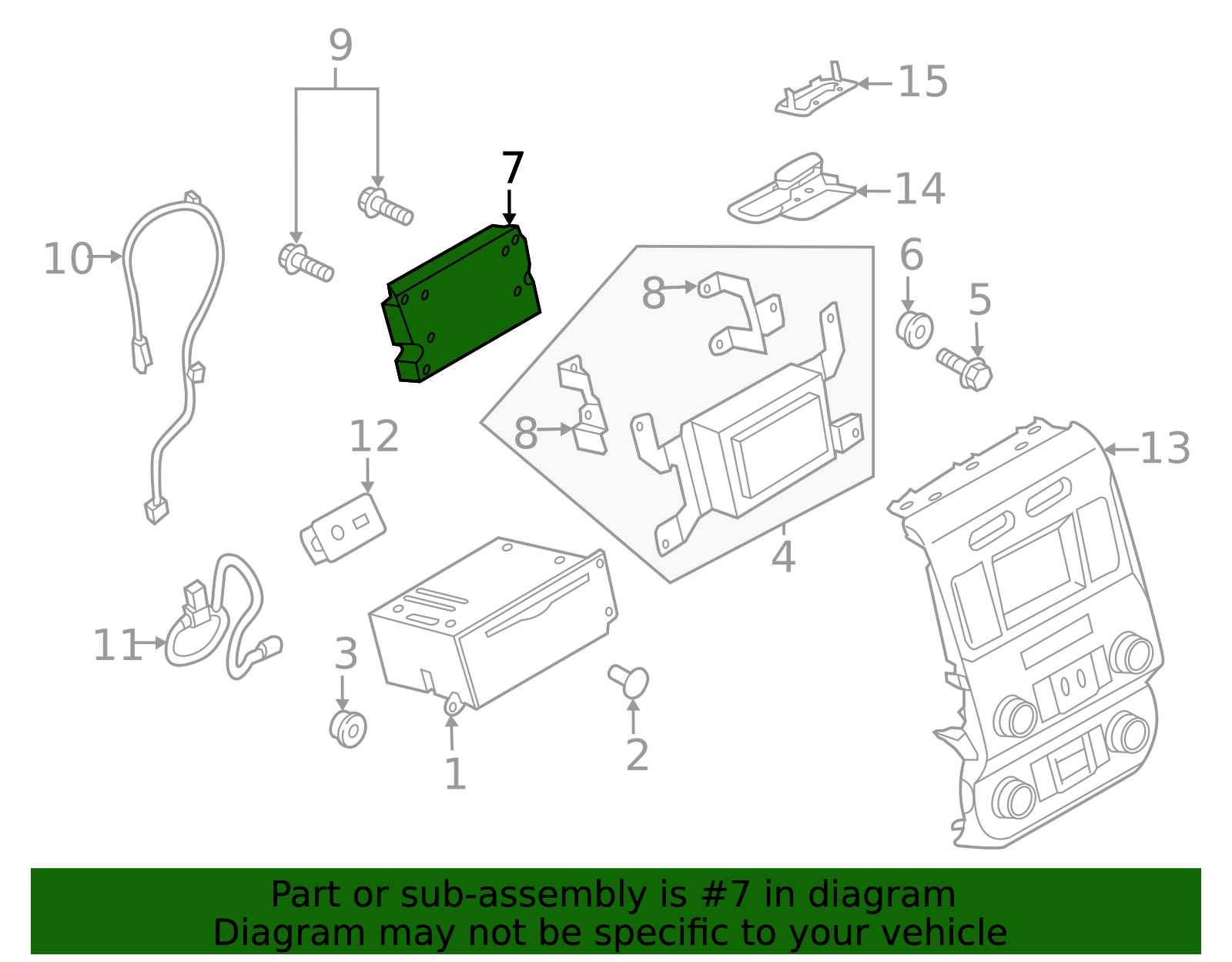 9
15
7
14
10
6
8
5
8
12
13
4
11
3
2
1

Part or sub-assembly is #7 in diagram
Diagram may not be specific to your vehicle