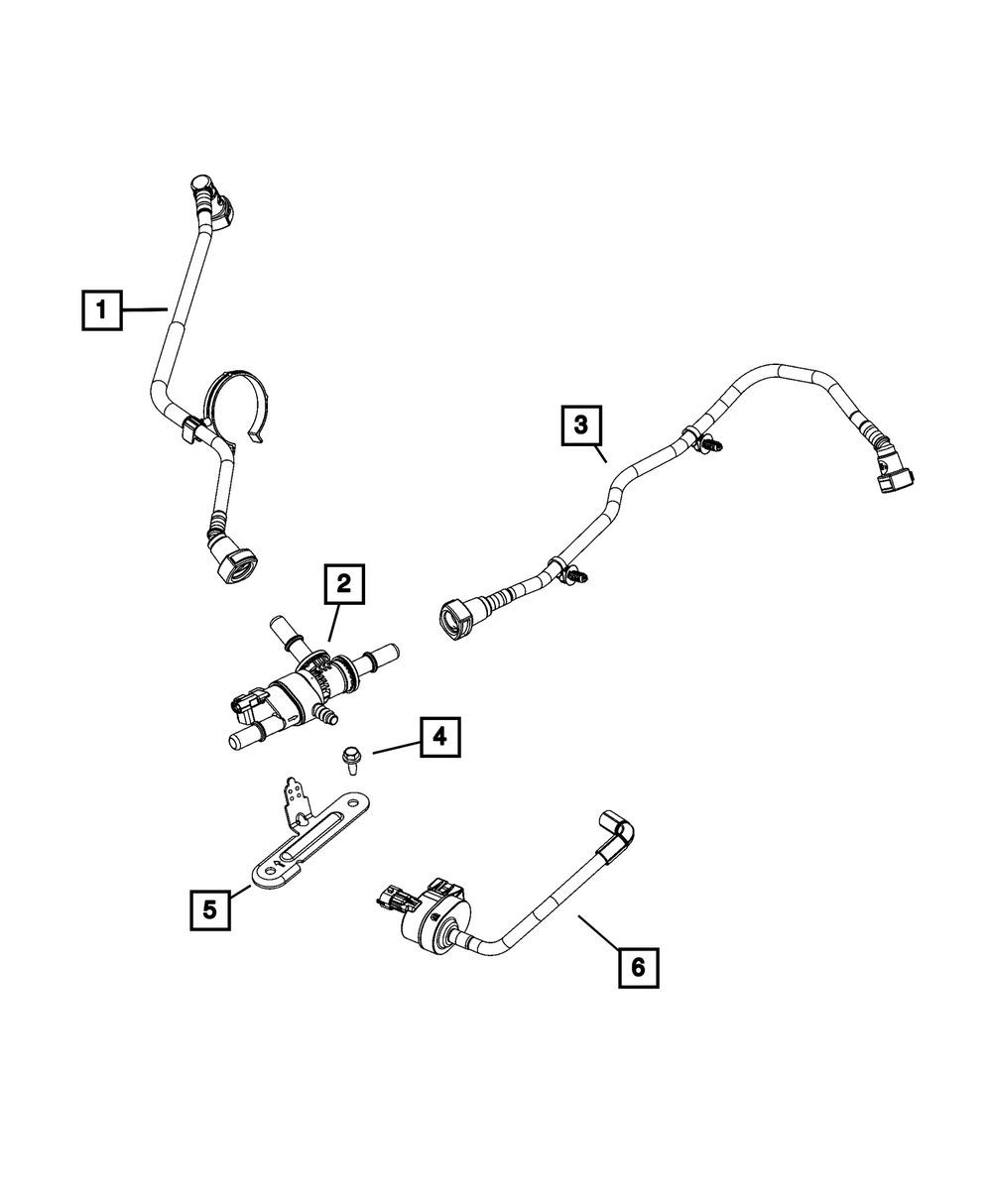 1

3

2

4

5

6