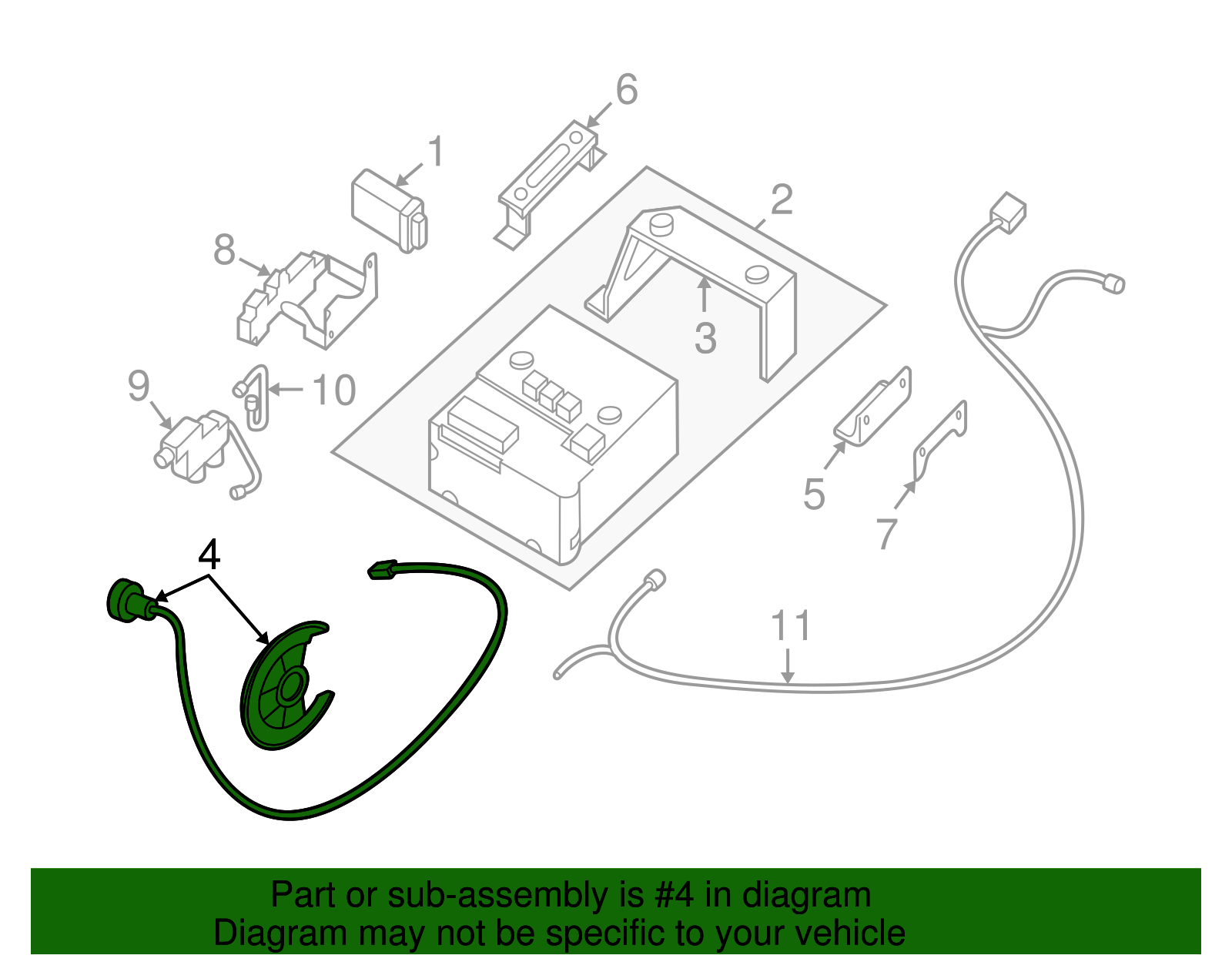 6
1
2
8
3
9
10
5
7
4
11

Part or sub-assembly is #4 in diagram
Diagram may not be specific to your vehicle