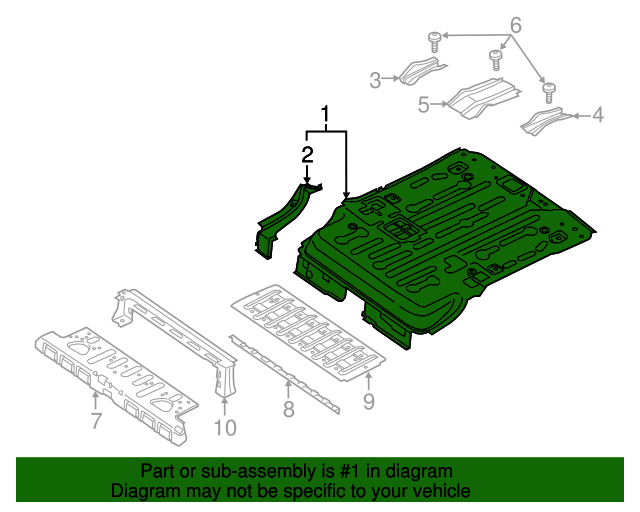 6
3
5
4
1
2
7
10
8
9

Part or sub-assembly is #1 in diagram
Diagram may not be specific to your vehicle