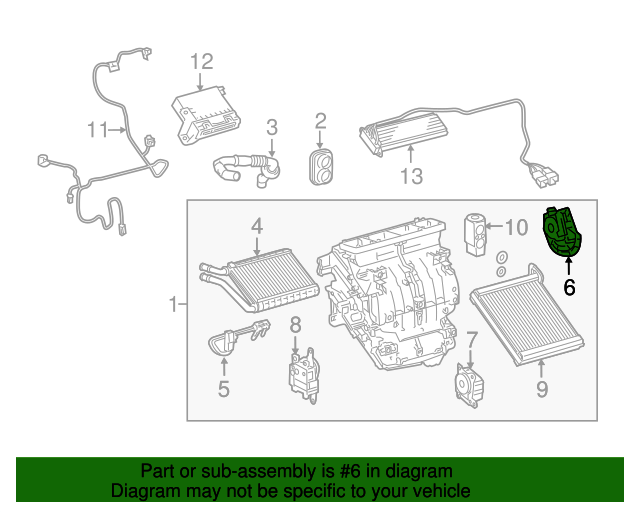 12
11
3
2
13
4
10
6
1
8
7
5
9

Part or sub-assembly is #6 in diagram
Diagram may not be specific to your vehicle