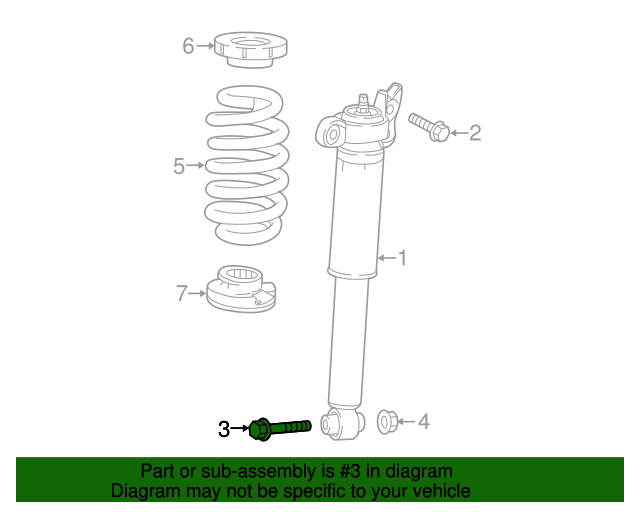 6
2
5
1
7
3
4

Part or sub-assembly is #3 in diagram
Diagram may not be specific to your vehicle