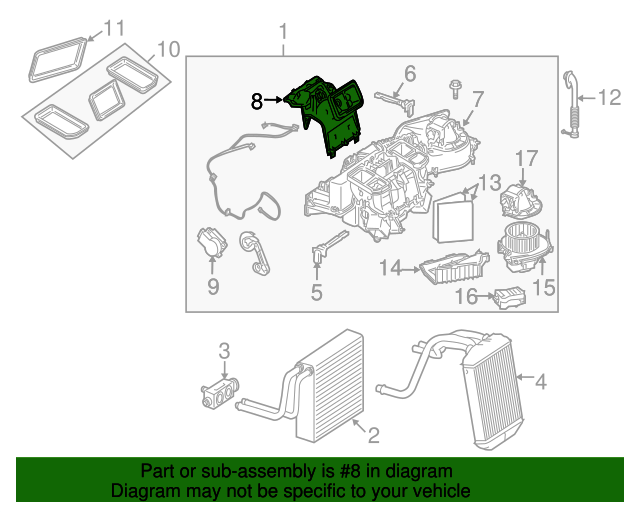 11
10
1
8
6
7
12
17
13
9
5
14
15
16
3
2
4

Part or sub-assembly is #8 in diagram
Diagram may not be specific to your vehicle