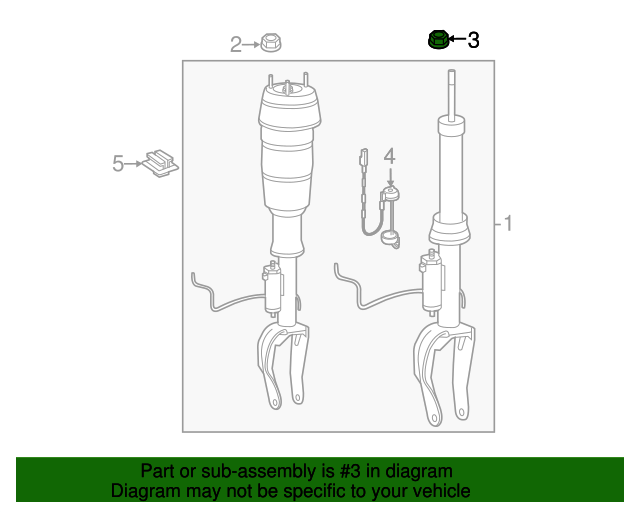 2
3
5
4
1

Part or sub-assembly is #3 in diagram
Diagram may not be specific to your vehicle