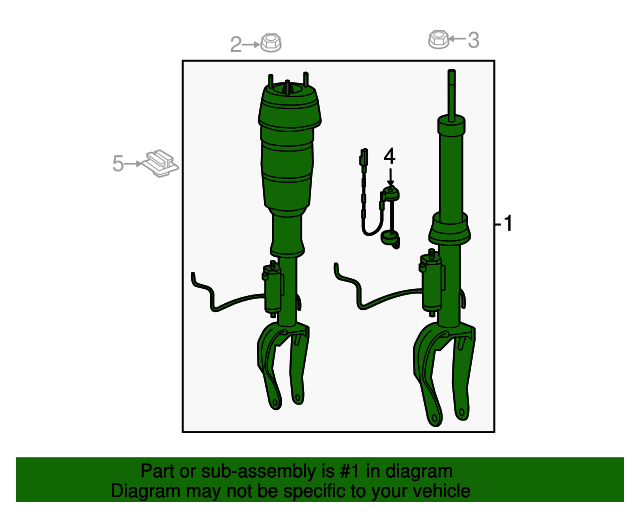 2
3
5
4
1

Part or sub-assembly is #1 in diagram
Diagram may not be specific to your vehicle