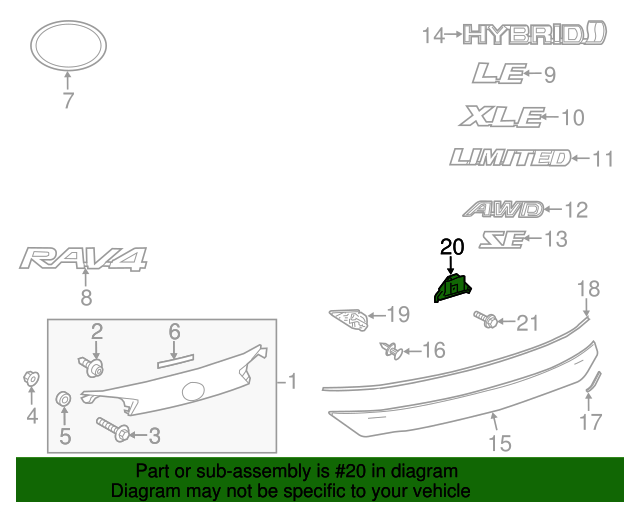 7

14 HYBRID
LE 9
XLE 10
LIMITED 11
AWD 12
SE 13

RAV4
8

20
18
19
21
16

2
6
1
4
5
3
17
15

Part or sub-assembly is #20 in diagram
Diagram may not be specific to your vehicle