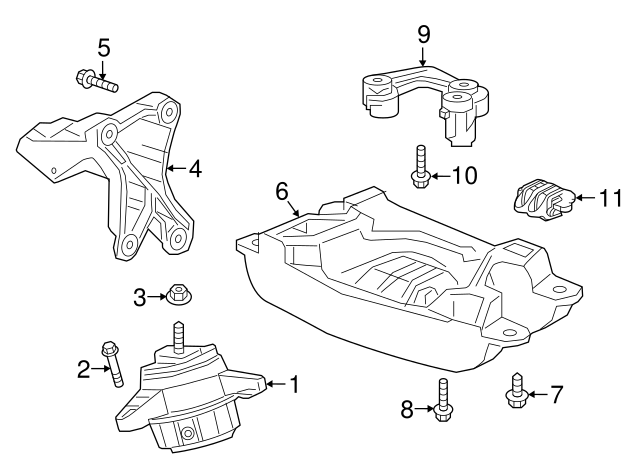 5
9
4
10
6
11
3
2
1
8
7