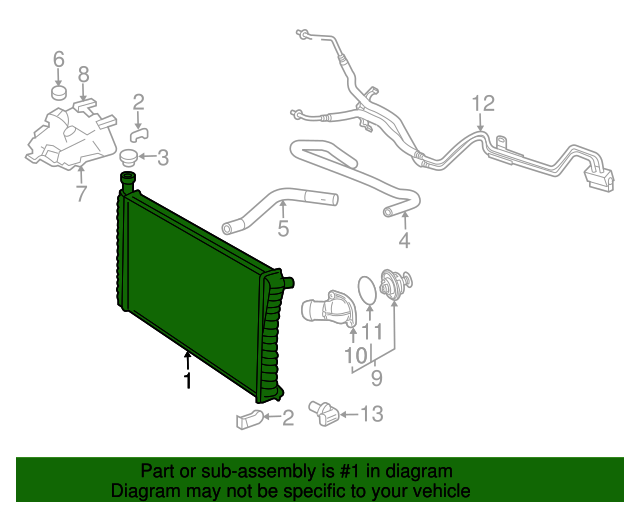 6
8
2
3
7
12
5
4
11
10
9
1
2
13

Part or sub-assembly is #1 in diagram
Diagram may not be specific to your vehicle