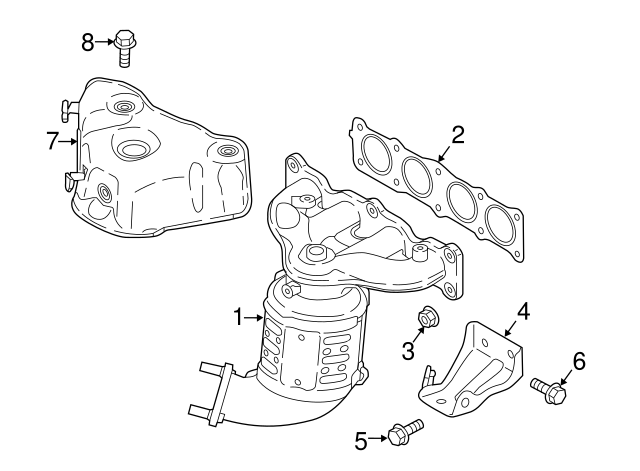 8
7
2
1
3
4
6
5