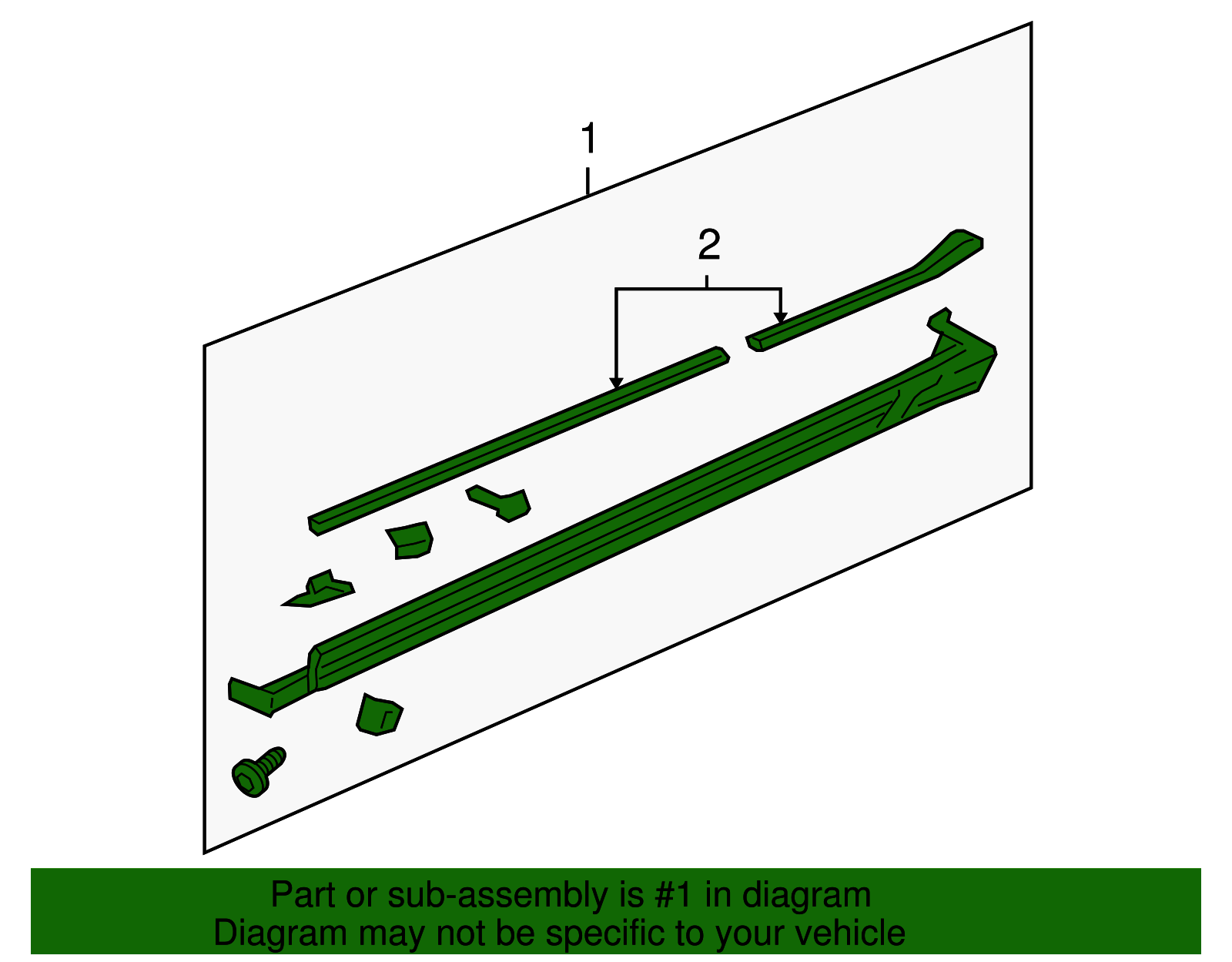 1

2

Part or sub-assembly is #1 in diagram
Diagram may not be specific to your vehicle