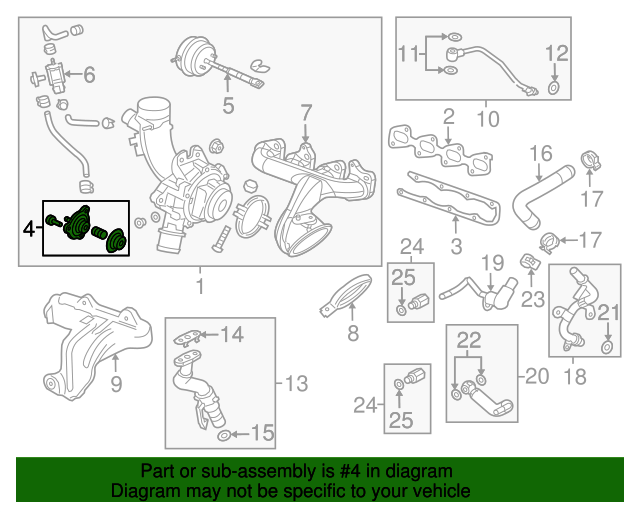 6
5
7
4
1
11
12
10
2
16
17
3
17
24
25
19
23
21
18
8
9
14
13
15
22
20
24
25

Part or sub-assembly is #4 in diagram
Diagram may not be specific to your vehicle