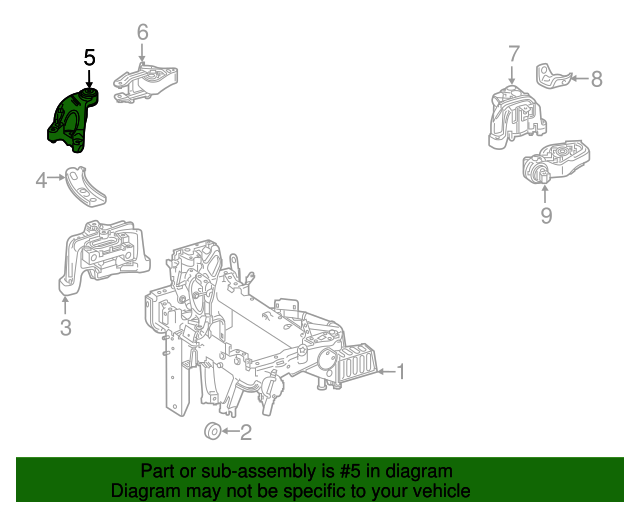 6
5
7
8
4
9
3
1
2

Part or sub-assembly is #5 in diagram
Diagram may not be specific to your vehicle