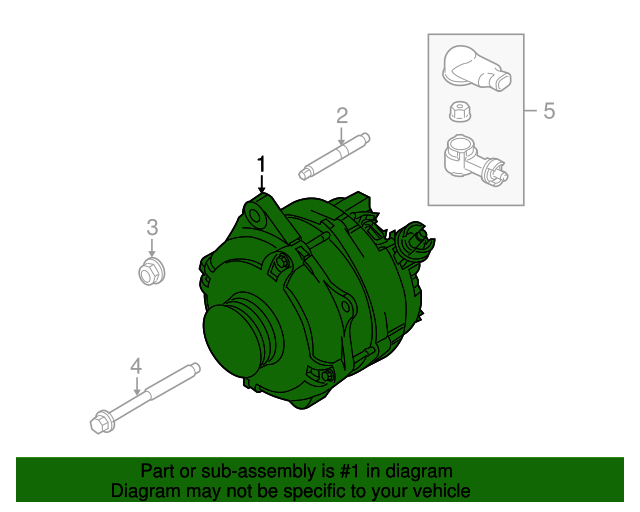 5

2

1

3

4

Part or sub-assembly is #1 in diagram
Diagram may not be specific to your vehicle