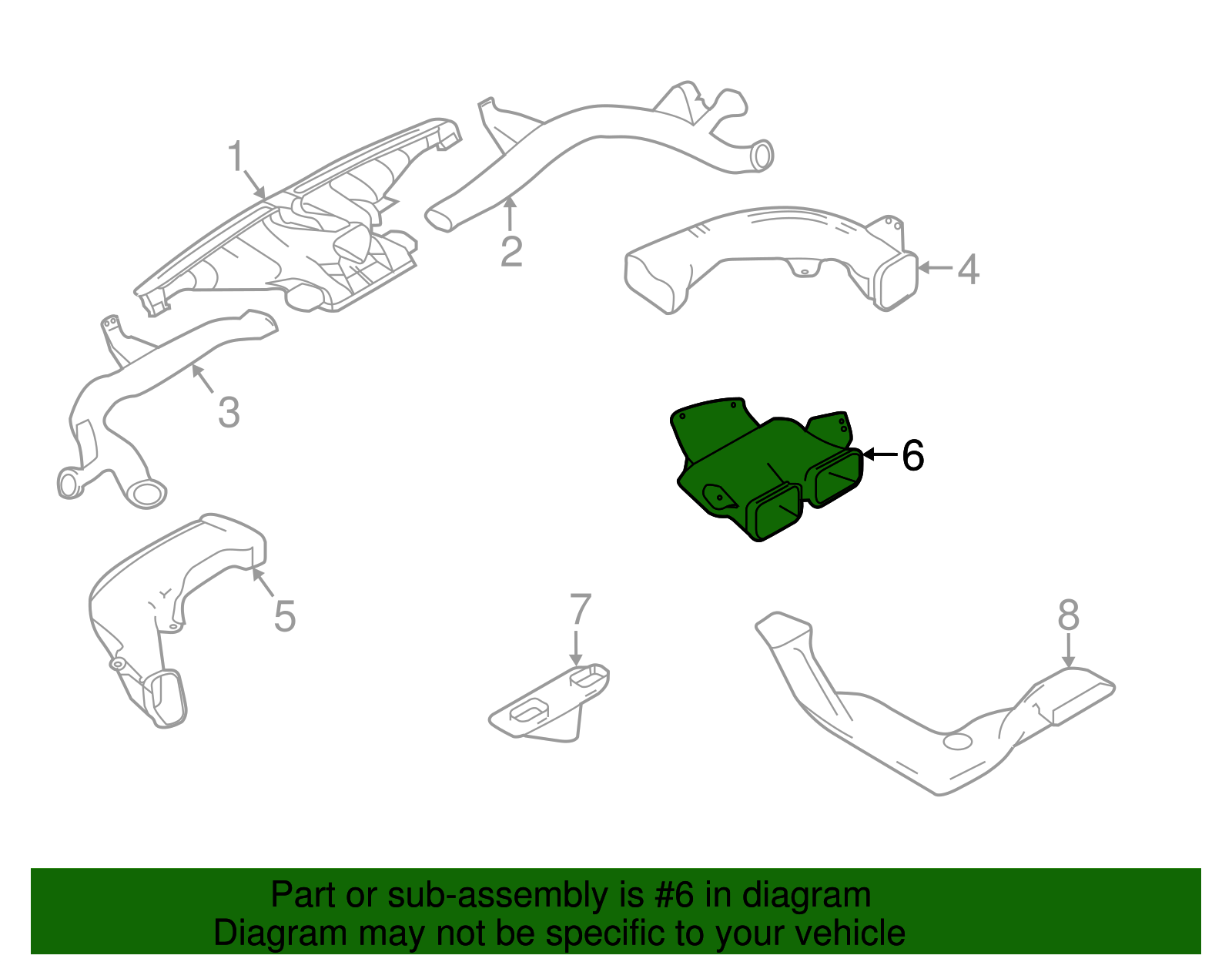 1
2
4
3
6
5
7
8

Part or sub-assembly is #6 in diagram
Diagram may not be specific to your vehicle