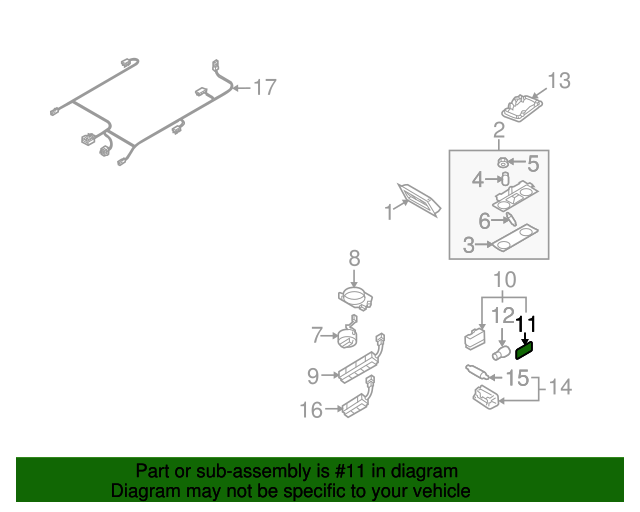 17
13
2
5
4
1
6
3
8
10
12
11
7
9
15
14
16

Part or sub-assembly is #11 in diagram
Diagram may not be specific to your vehicle