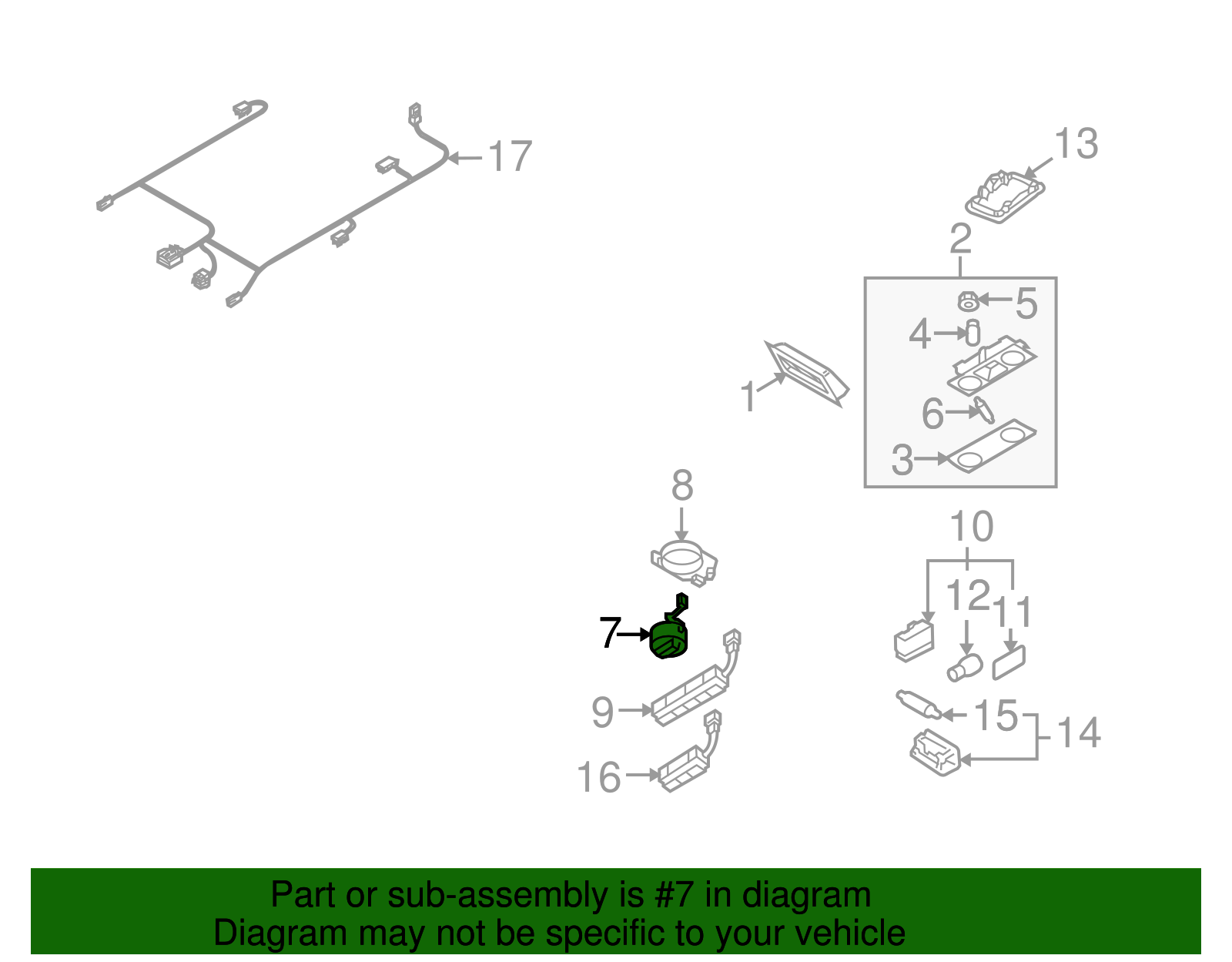 17

13

2

5

4

1

6

3

8

10

12

11

7

9

15

14

16

Part or sub-assembly is #7 in diagram
Diagram may not be specific to your vehicle