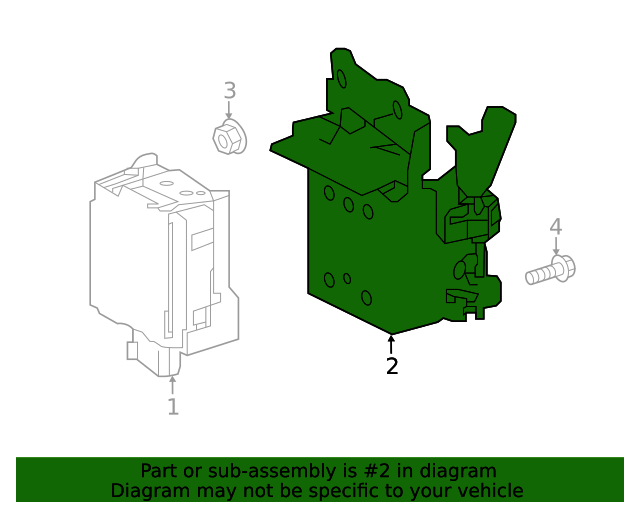 3

4

2

1

Part or sub-assembly is #2 in diagram
Diagram may not be specific to your vehicle