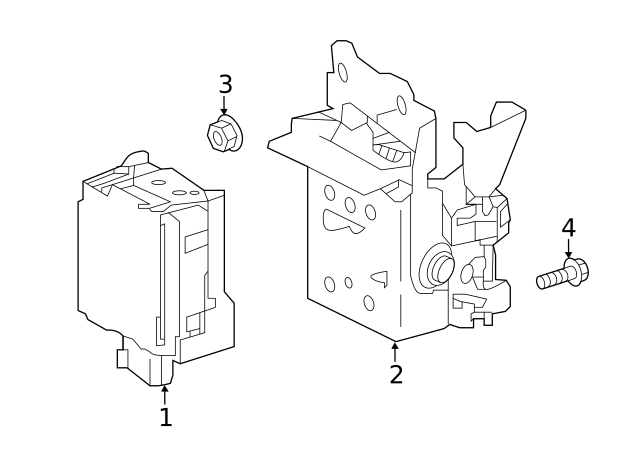 3
4
2
1