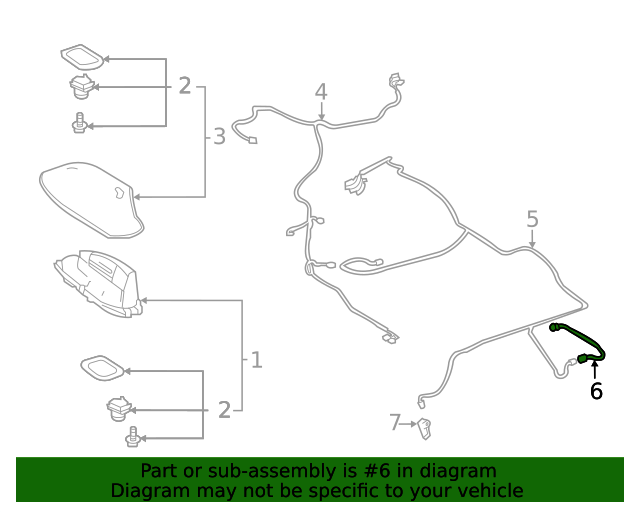 2
3
4
5
1
2
6
7

Part or sub-assembly is #6 in diagram
Diagram may not be specific to your vehicle