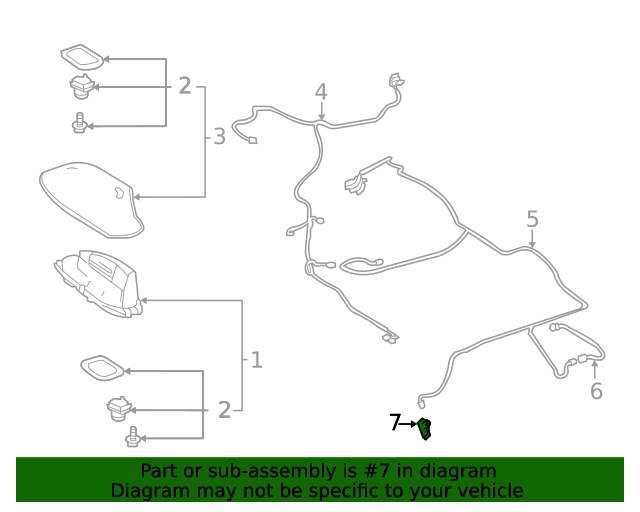 2
3
4
5
1
2
6
7

Part or sub-assembly is #7 in diagram
Diagram may not be specific to your vehicle