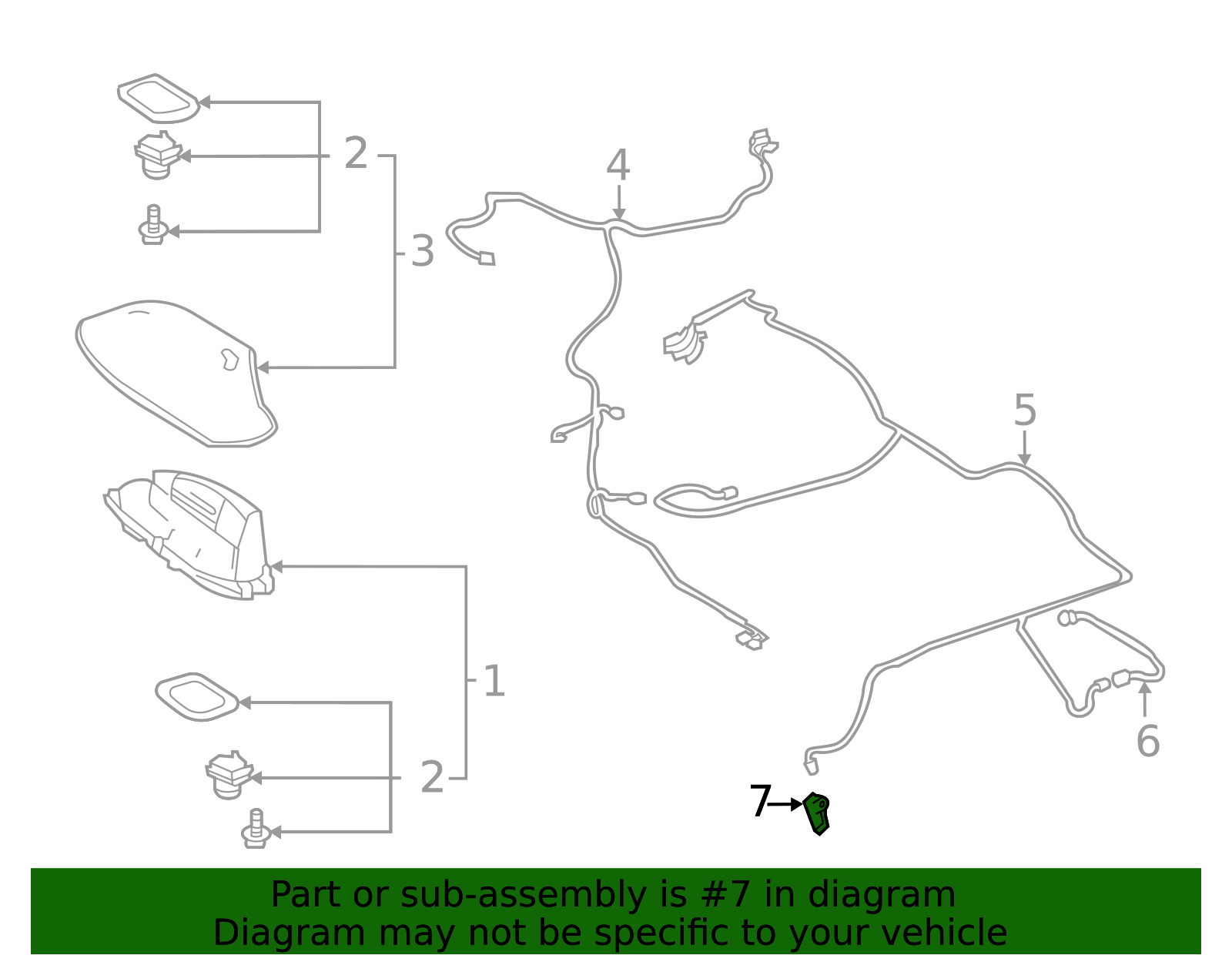 2
3
4
5
1
2
6
7

Part or sub-assembly is #7 in diagram
Diagram may not be specific to your vehicle