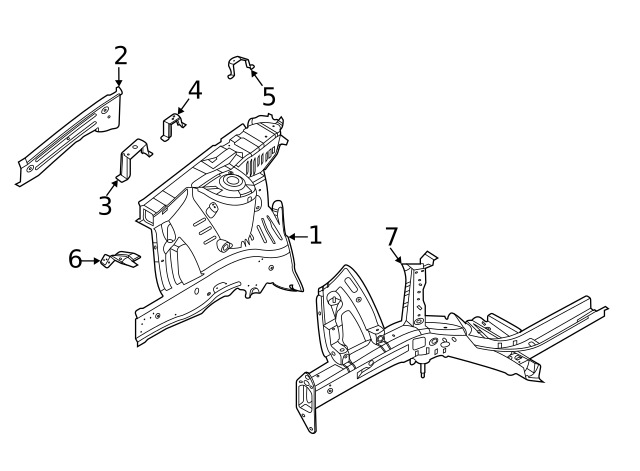 2
4
5
3
1
6
7