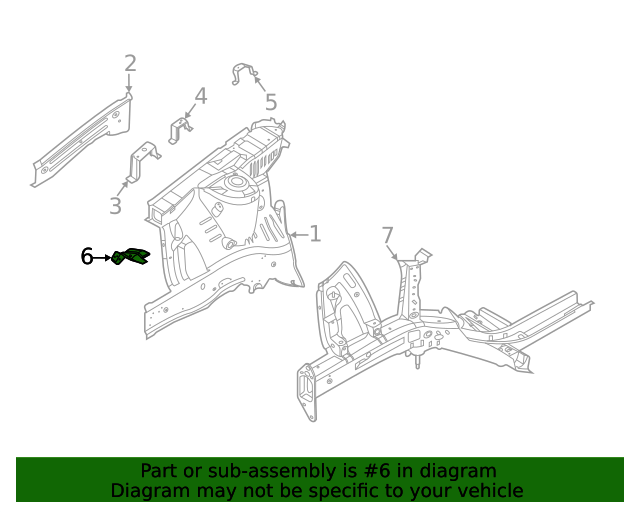 2
4
5
3
1
6
7

Part or sub-assembly is #6 in diagram
Diagram may not be specific to your vehicle