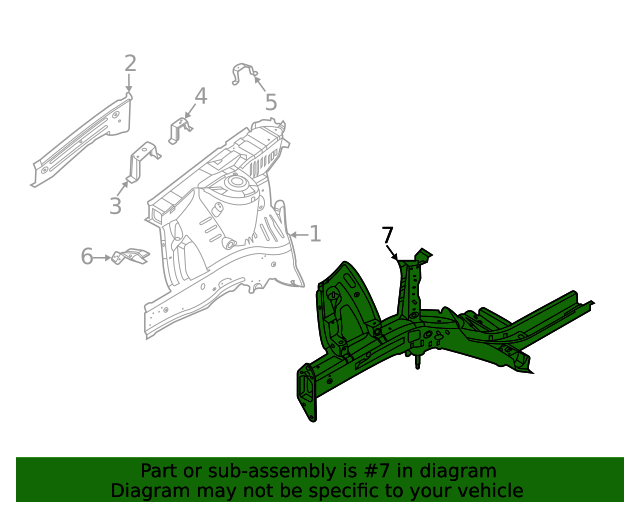 2
4
5
3
1
6
7

Part or sub-assembly is #7 in diagram
Diagram may not be specific to your vehicle