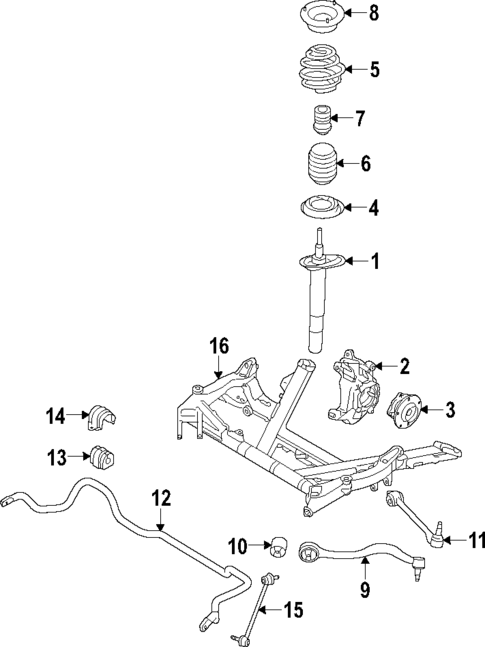 8
5
7
6
4
1
16
2
3
14
13
12
10
11
9
15