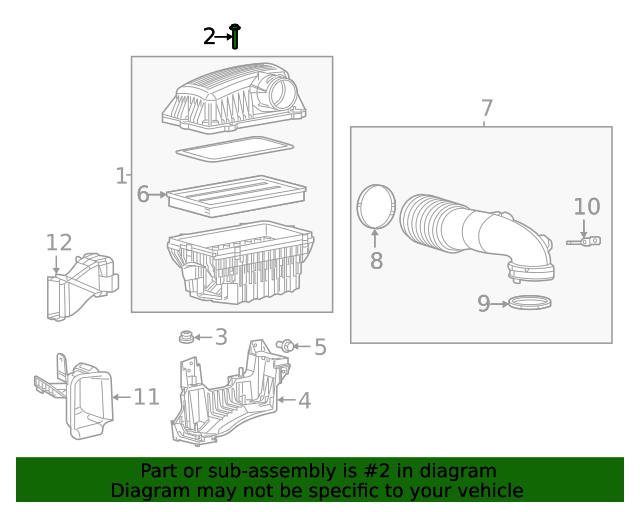 2
7
1
6
10
12
8
9
3
5
11
4

Part or sub-assembly is #2 in diagram
Diagram may not be specific to your vehicle