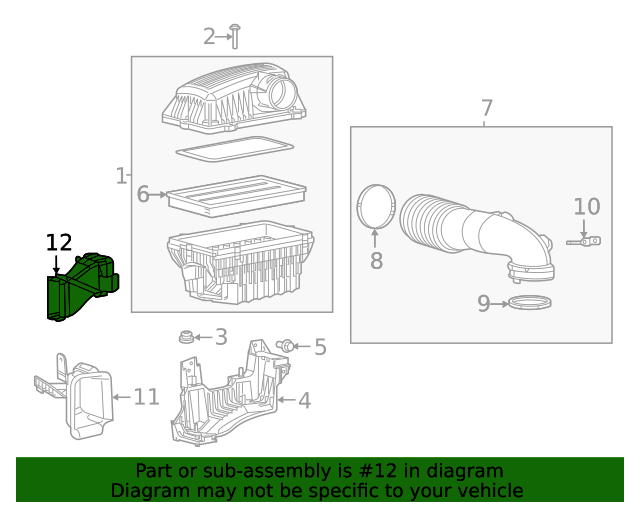 2
7
1
6
10
12
8
9
3
5
11
4

Part or sub-assembly is #12 in diagram
Diagram may not be specific to your vehicle