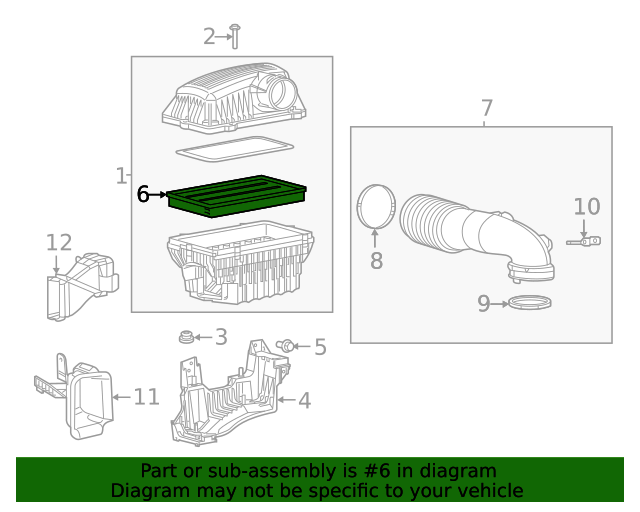 2
7
1
6
10
12
8
9
3
5
11
4

Part or sub-assembly is #6 in diagram
Diagram may not be specific to your vehicle