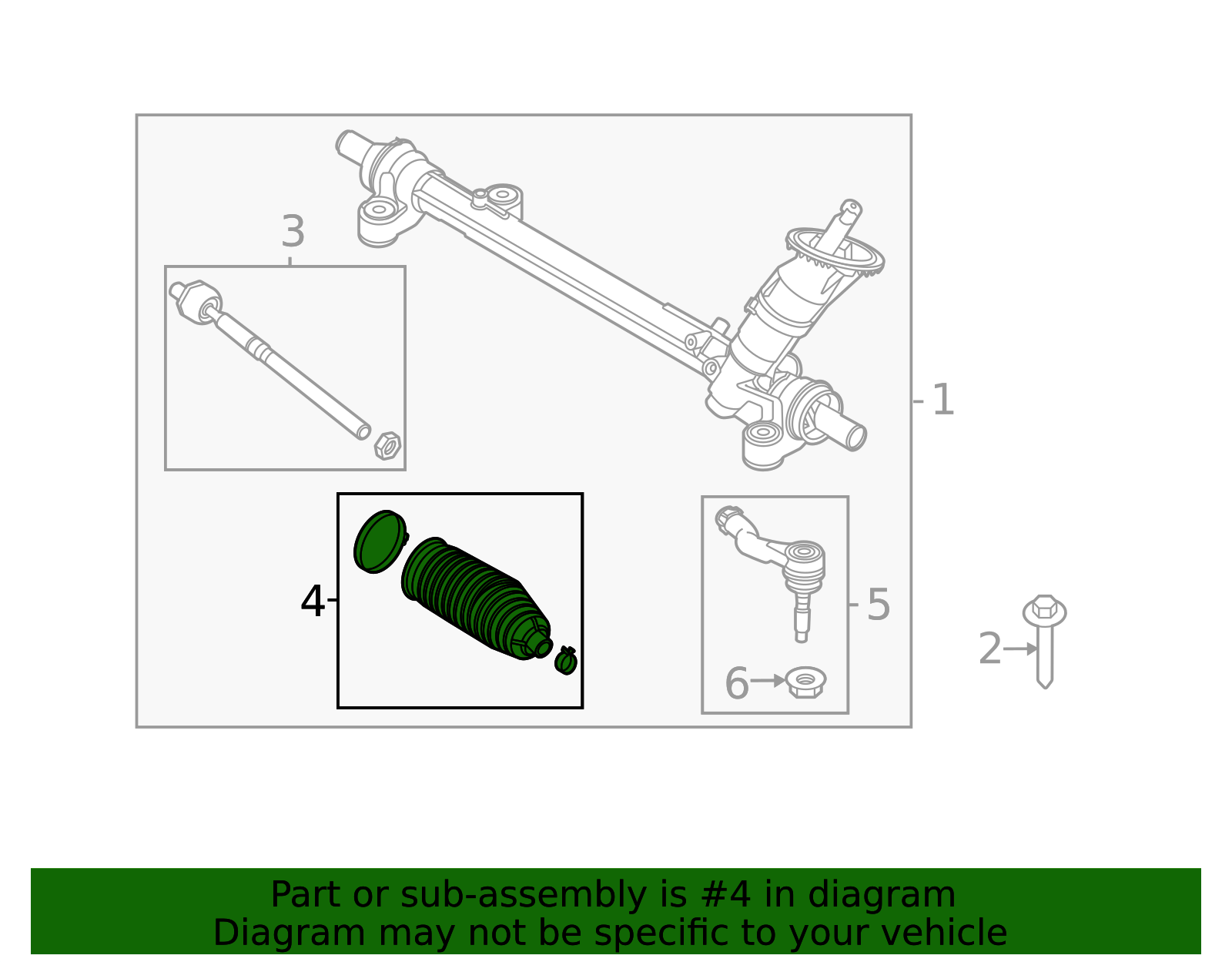 3
1
4
5
6
2

Part or sub-assembly is #4 in diagram
Diagram may not be specific to your vehicle