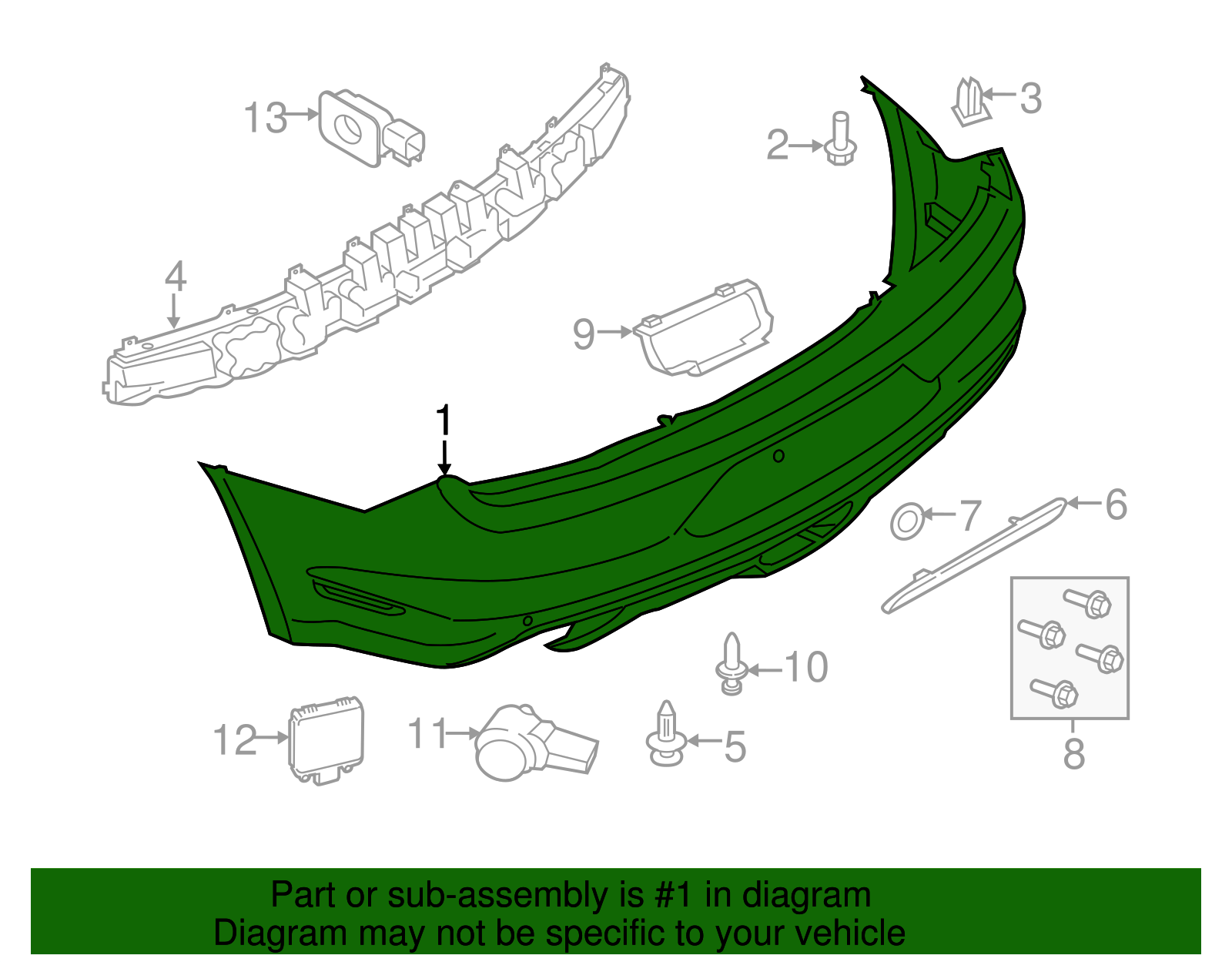 13
2
3
4
9
1
7
6
10
8
12
11
5

Part or sub-assembly is #1 in diagram
Diagram may not be specific to your vehicle