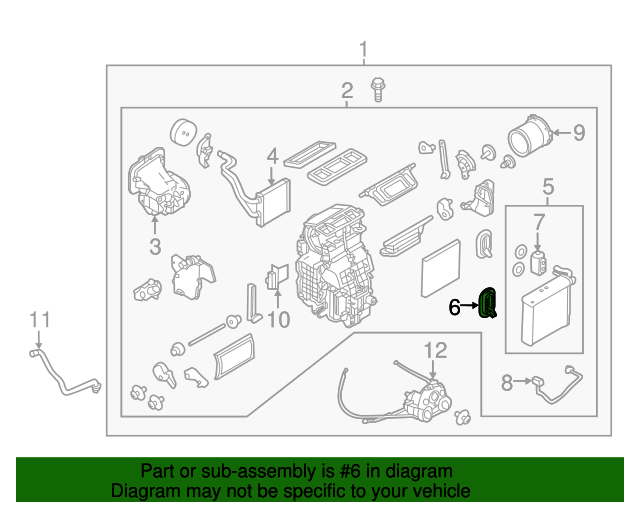 1
2
9
4
5
7
3
6
10
11
12
8

Part or sub-assembly is #6 in diagram
Diagram may not be specific to your vehicle